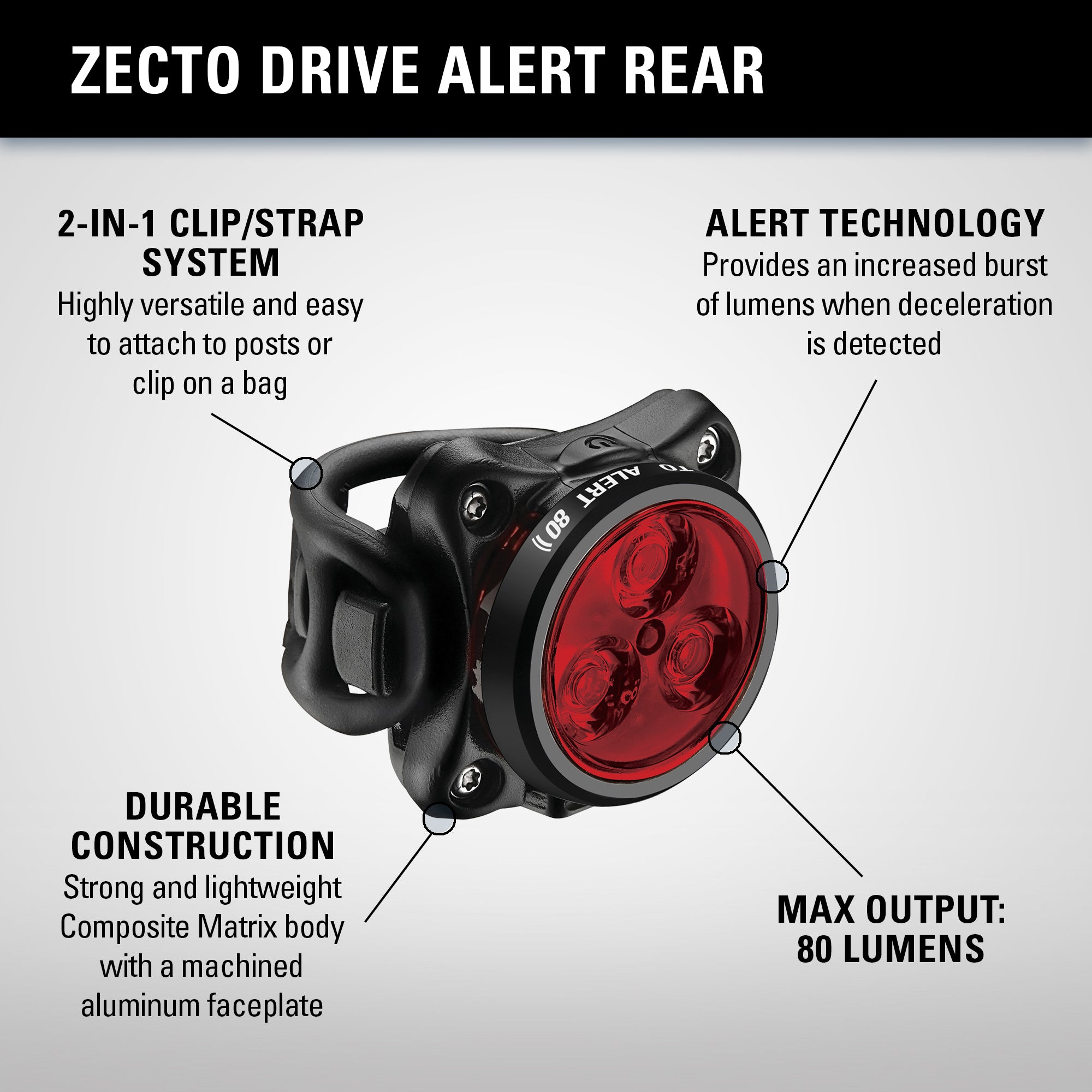 ZECTO DRIVE ALERT REAR

2-IN-1 CLIP/STRAP SYSTEM
Highly versatile and easy to attach to posts or clip on a bag

ALERT TECHNOLOGY
Provides an increased burst of lumens when deceleration is detected

TO ALERT 80

DURABLE CONSTRUCTION
Strong and lightweight Composite Matrix body with a machined aluminum faceplate

MAX OUTPUT: 80 LUMENS