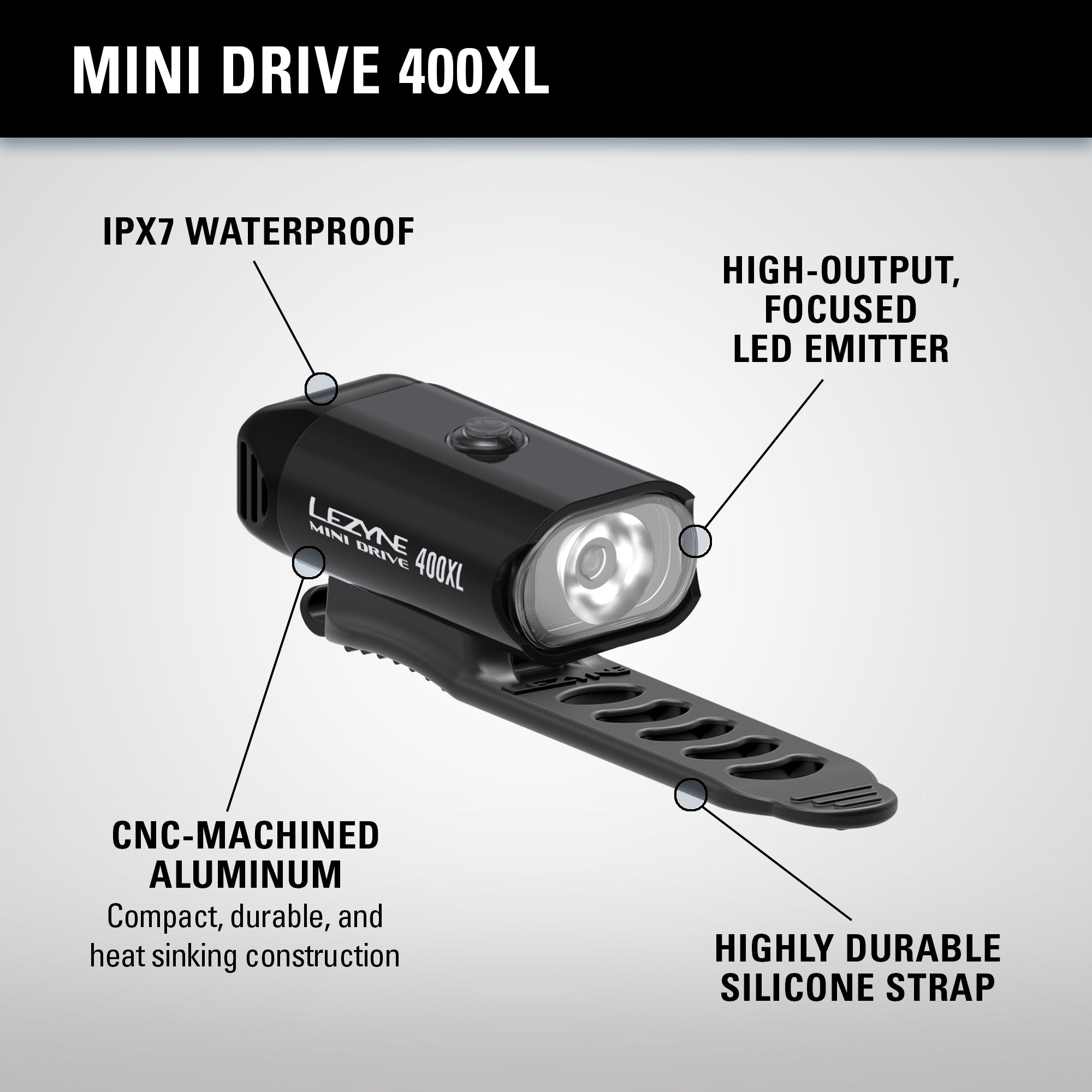 MINI DRIVE 400XL

IPX7 WATERPROOF

HIGH-OUTPUT, FOCUSED LED EMITTER

LEZYNE
MINI DRIVE 400XL

LEZYNE

CNC-MACHINED ALUMINUM
Compact, durable, and heat sinking construction

HIGHLY DURABLE SILICONE STRAP